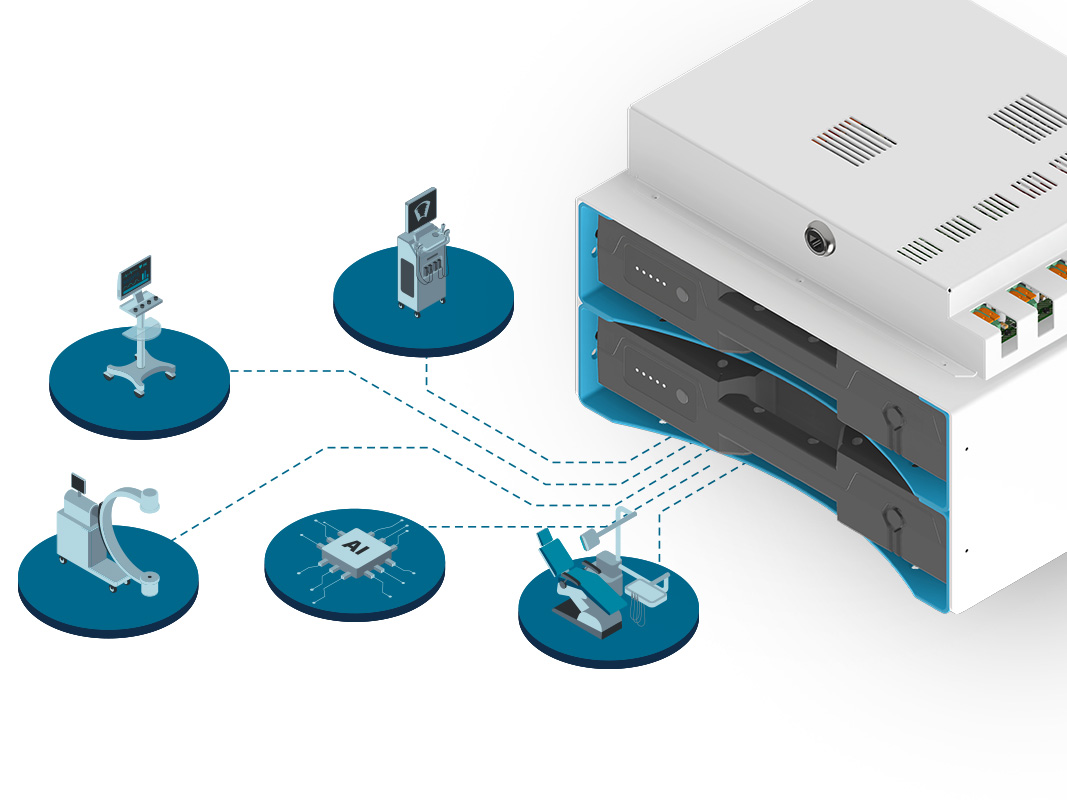 AI